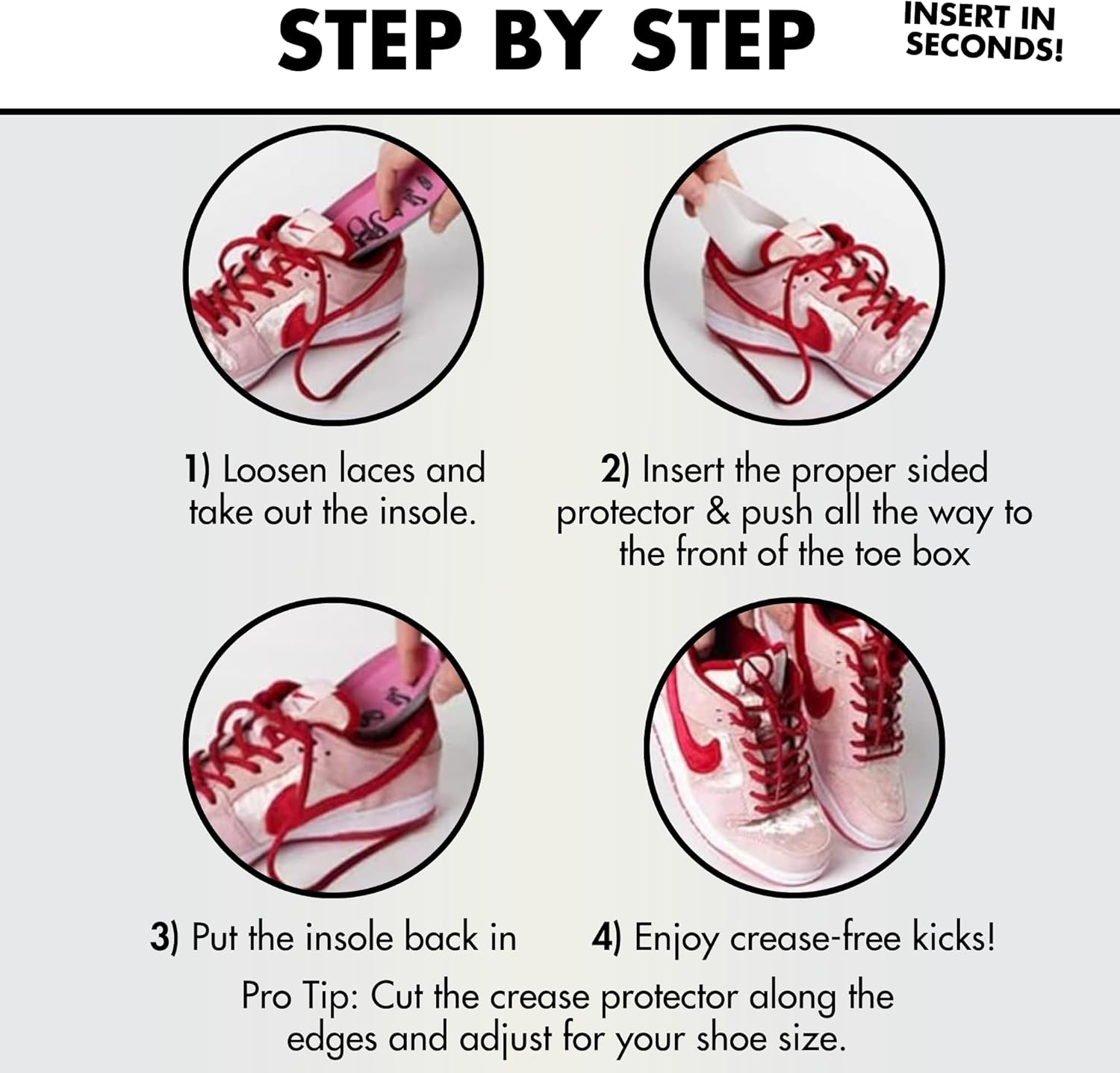 STEP BY STEP

INSERT IN SECONDS!

1) Loosen laces and take out the insole.

2) Insert the proper sided protector & push all the way to the front of the toe box

3) Put the insole back in

4) Enjoy crease-free kicks!

Pro Tip: Cut the crease protector along the edges and adjust for your shoe size.