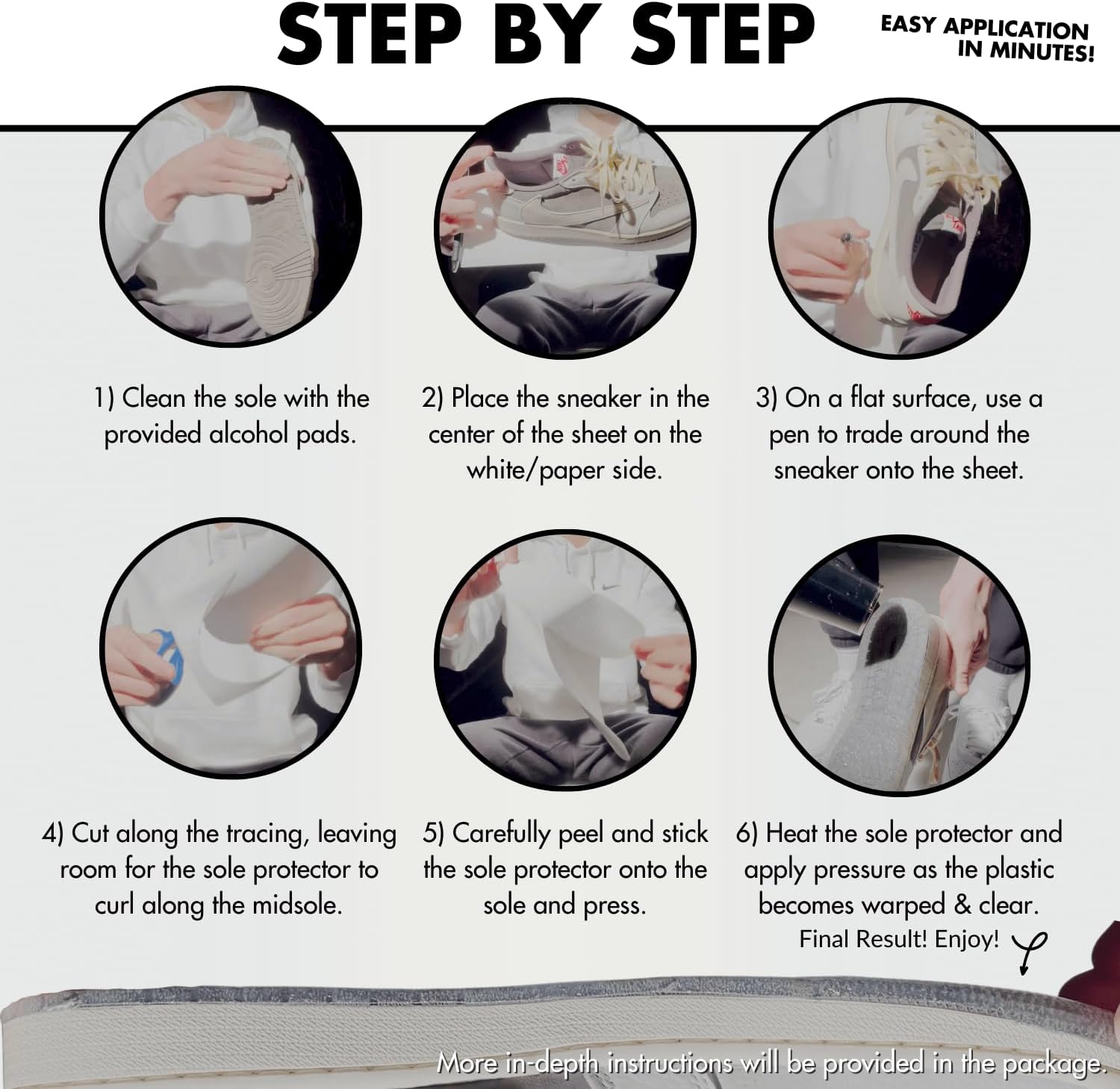 STEP BY STEP

EASY APPLICATION IN MINUTES!

1) Clean the sole with the provided alcohol pads.

2) Place the sneaker in the center of the sheet on the white/paper side.

3) On a flat surface, use a pen to trade around the sneaker onto the sheet.

4) Cut along the tracing, leaving room for the sole protector to curl along the midsole.

5) Carefully peel and stick the sole protector onto the sole and press.

6) Heat the sole protector and apply pressure as the plastic becomes warped & clear.

Final Result! Enjoy!

More in-depth instructions will be provided in the package.